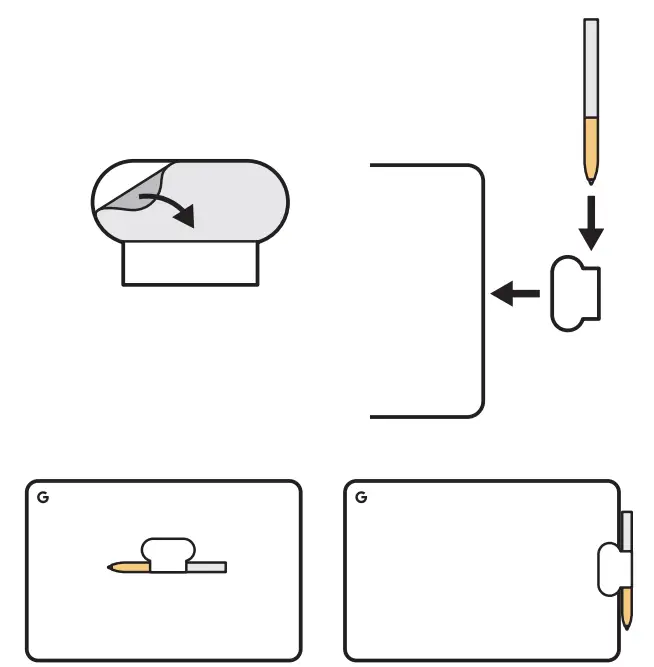 G

G