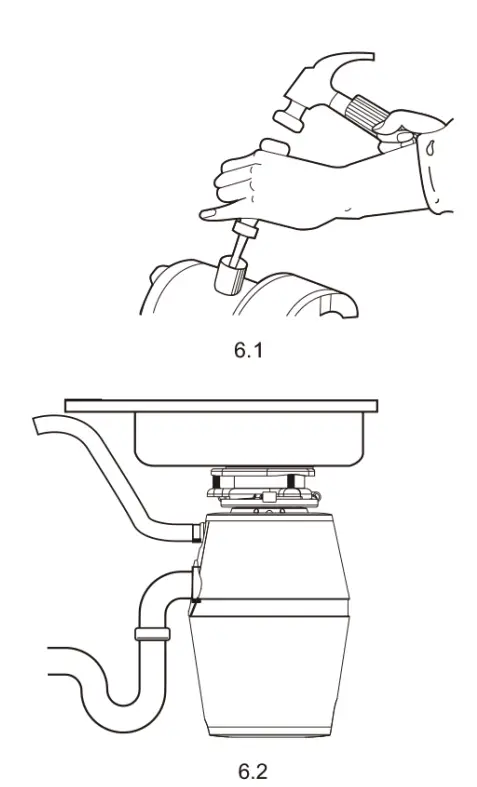 6.1

6.2