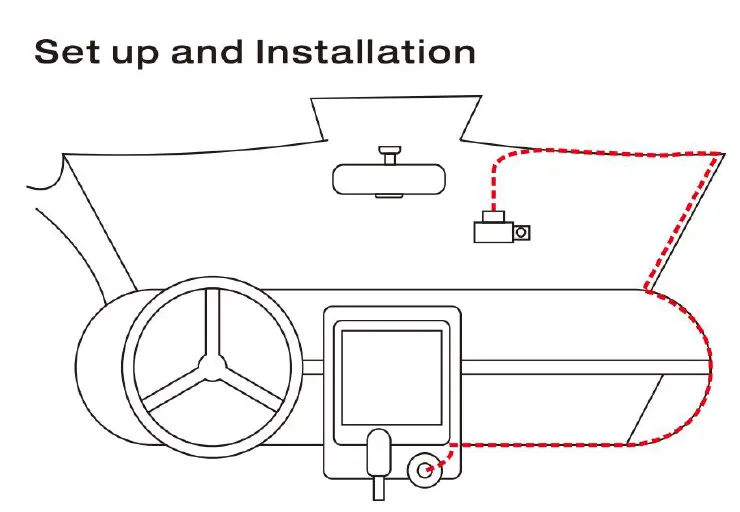 Set up and Installation