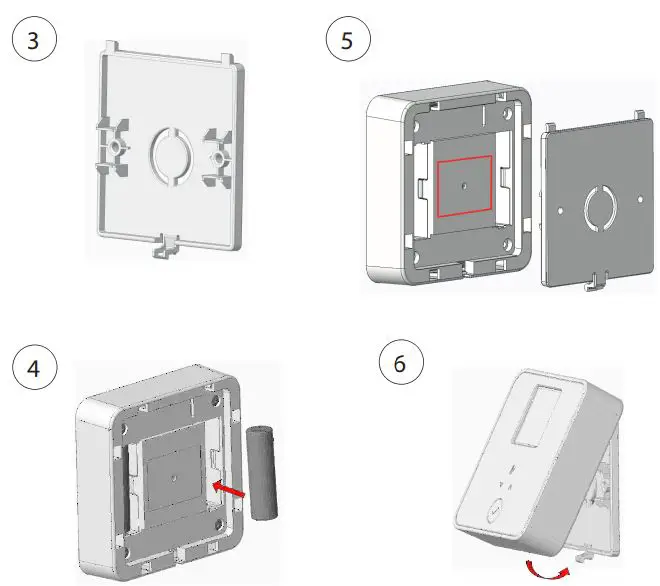 3

5

4

6