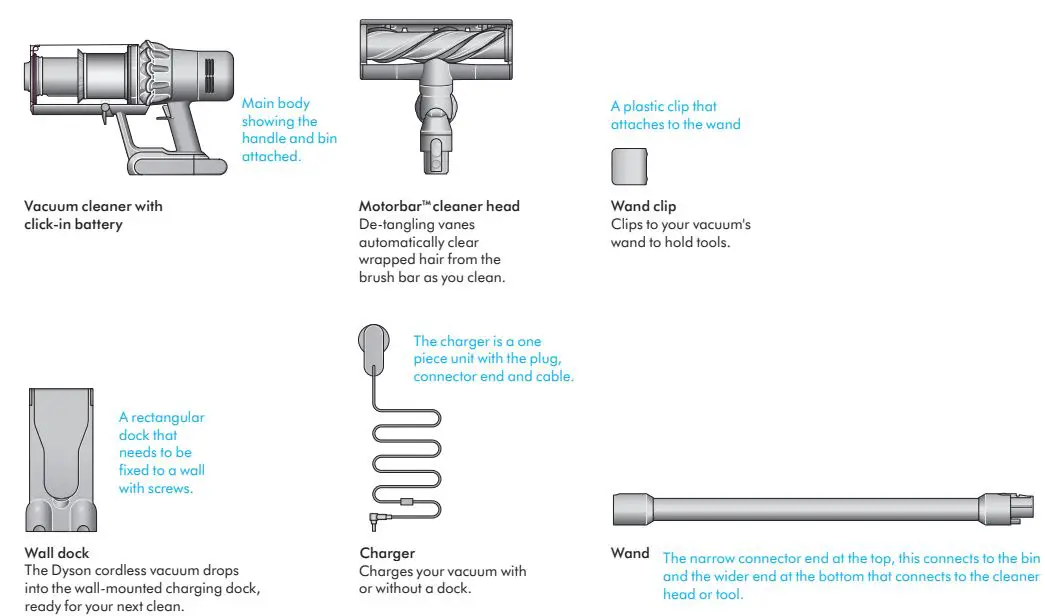 Main body showing the handle and bin attached.

Vacuum cleaner with click-in battery

Motorbar™ cleaner head
De-tangling vanes automatically clear wrapped hair from the brush bar as you clean.

A plastic clip that attaches to the wand

Wand clip
Clips to your vacuum's wand to hold tools.

A rectangular dock that needs to be fixed to a wall with screws.

Wall dock
The Dyson cordless vacuum drops into the wall-mounted charging dock, ready for your next clean.

The charger is a one piece unit with the plug, connector end and cable.

Charger
Charges your vacuum with or without a dock.

Wand

The narrow connector end at the top, this connects to the bin and the wider end at the bottom that connects to the cleaner head or tool.