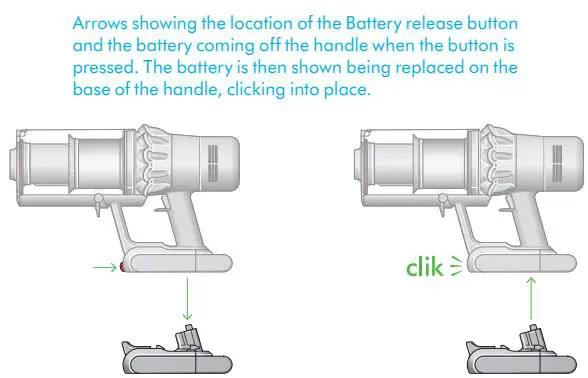 Arrows showing the location of the Battery release button and the battery coming off the handle when the button is pressed. The battery is then shown being replaced on the base of the handle, clicking into place.

clik