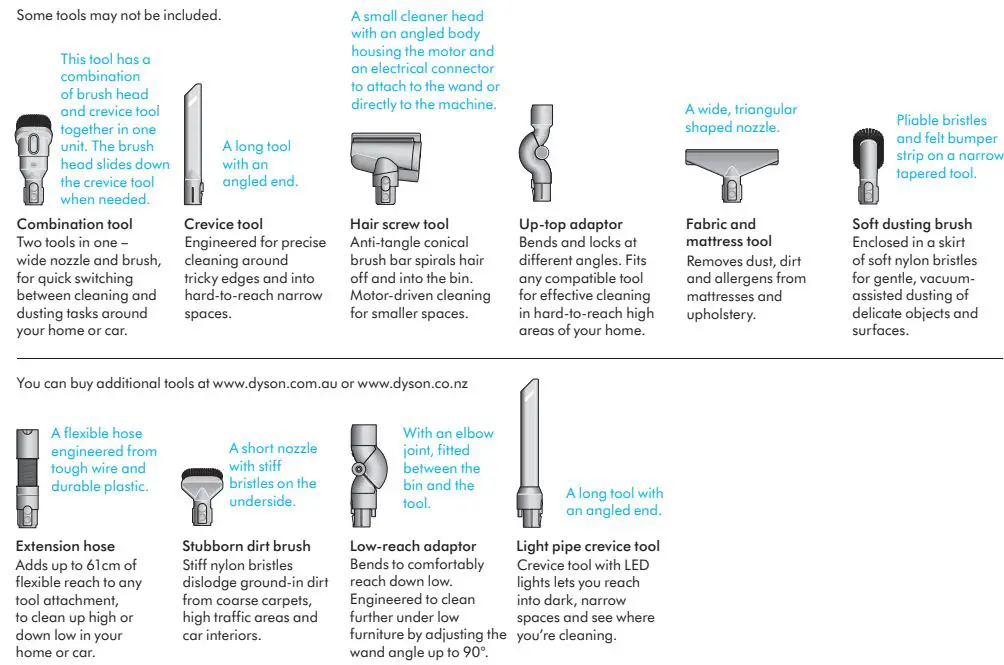 Some tools may not be included.

This tool has a combination of brush head and crevice tool together in one unit. The brush head slides down the crevice tool when needed.

Combination tool
Two tools in one – wide nozzle and brush, for quick switching between cleaning and dusting tasks around your home or car.

A long tool with an angled end.

Crevice tool
Engineered for precise cleaning around tricky edges and into hard-to-reach narrow spaces.

A small cleaner head with an angled body housing the motor and an electrical connector to attach to the wand or directly to the machine.

Hair screw tool
Anti-tangle conical brush bar spirals hair off and into the bin. Motor-driven cleaning for smaller spaces.

Up-top adaptor
Bends and locks at different angles. Fits any compatible tool for effective cleaning in hard-to-reach high areas of your home.

A wide, triangular shaped nozzle.

Fabric and mattress tool
Removes dust, dirt and allergens from mattresses and upholstery.

Pliable bristles and felt bumper strip on a narrow tapered tool.

Soft dusting brush
Enclosed in a skirt of soft nylon bristles for gentle, vacuum-assisted dusting of delicate objects and surfaces.

You can buy additional tools at www.dyson.com.au or www.dyson.co.nz

A flexible hose engineered from tough wire and durable plastic.

Extension hose
Adds up to 61cm of flexible reach to any tool attachment, to clean up high or down low in your home or car.

A short nozzle with stiff bristles on the underside.

Stubborn dirt brush
Stiff nylon bristles dislodge ground-in dirt from coarse carpets, high traffic areas and car interiors.

With an elbow joint, fitted between the bin and the tool.

Low-reach adaptor
Bends to comfortably reach down low. Engineered to clean further under low furniture by adjusting the wand angle up to 90°.

A long tool with an angled end.

Light pipe crevice tool
Crevice tool with LED lights lets you reach into dark, narrow spaces and see where you're cleaning.