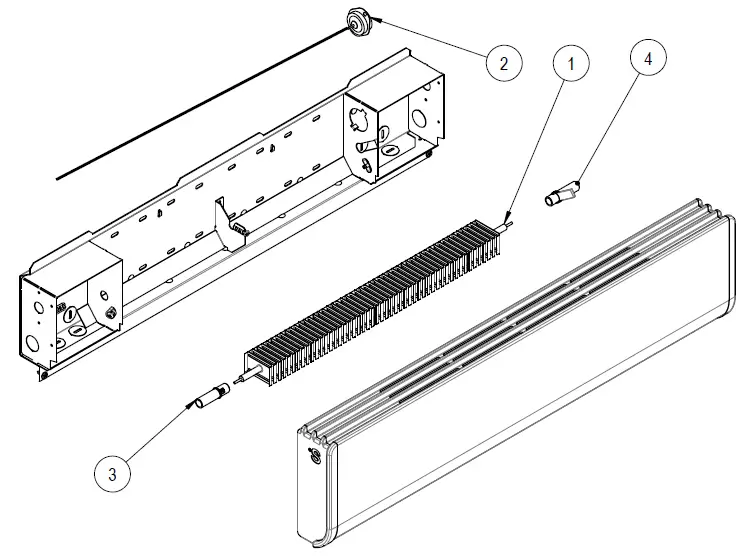 2
1
4
3