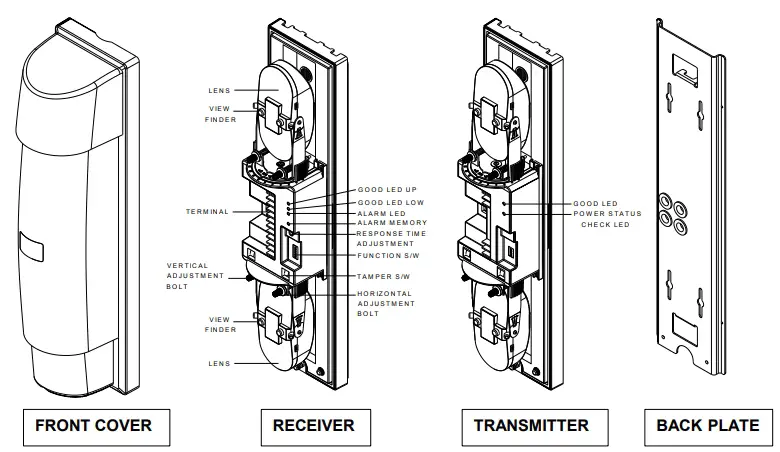 LENS

VIEW FINDER

TERMINAL

VERTICAL ADJUSTMENT BOLT

VIEW FINDER

LENS

GOOD LED UP

GOOD LED LOW

ALARM LED

ALARM MEMORY

RESPONSE TIME ADJUSTMENT

FUNCTION S/W

TAMPER S/W

HORIZONTAL ADJUSTMENT BOLT

GOOD LED

POWER STATUS CHECK LED

FRONT COVER

RECEIVER

TRANSMITTER

BACK PLATE