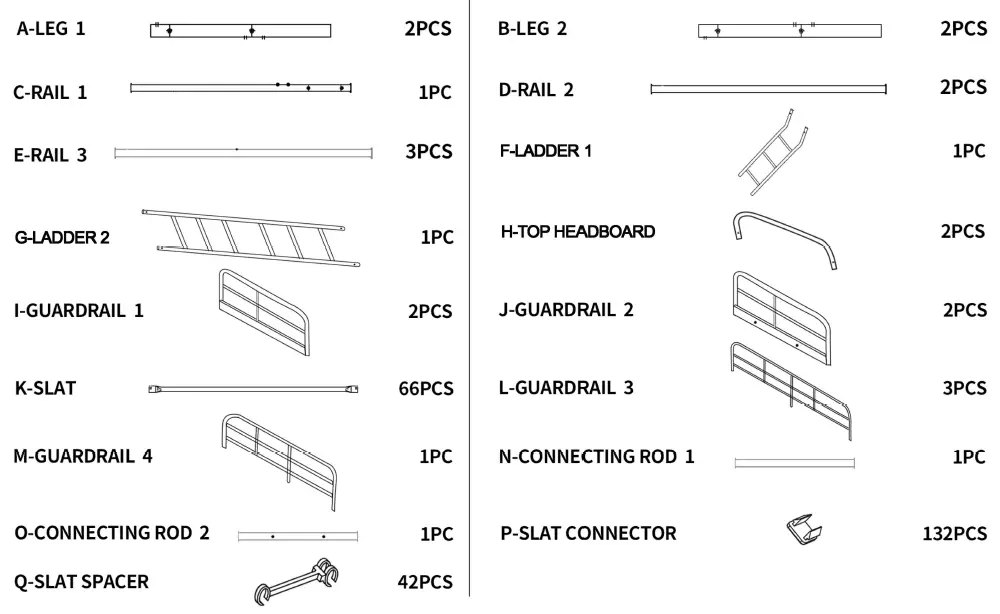 A-LEG 1 2PCS

C-RAIL 1 1PC

E-RAIL 3 3PCS

G-LADDER 2 1PC

I-GUARDRAIL 1 2PCS

K-SLAT 66PCS

M-GUARDRAIL 4 1PC

O-CONNECTING ROD 2 1PC

Q-SLAT SPACER 42PCS

B-LEG 2 2PCS

D-RAIL 2 2PCS

F-LADDER 1 1PC

H-TOP HEADBOARD 2PCS

J-GUARDRAIL 2 2PCS

L-GUARDRAIL 3 3PCS

N-CONNECTING ROD 1 1PC

P-SLAT CONNECTOR 132PCS