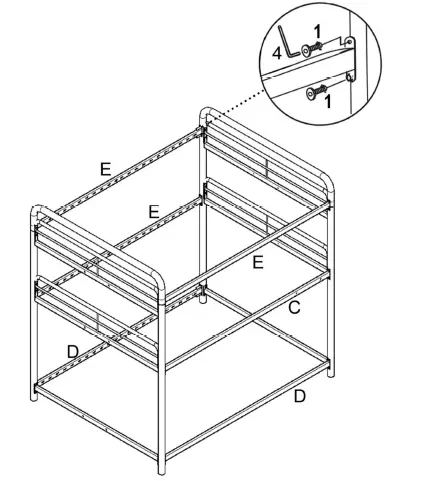 4
1
1
E
E
E
C
D
D