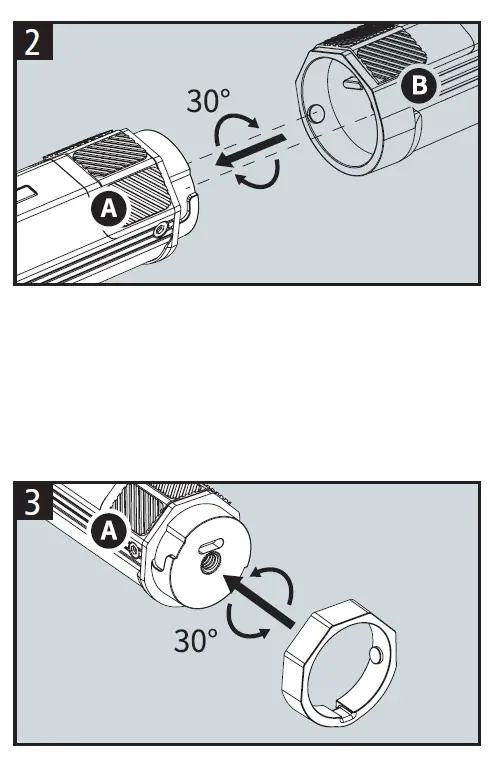 2

30°

B

A

3

A

30°