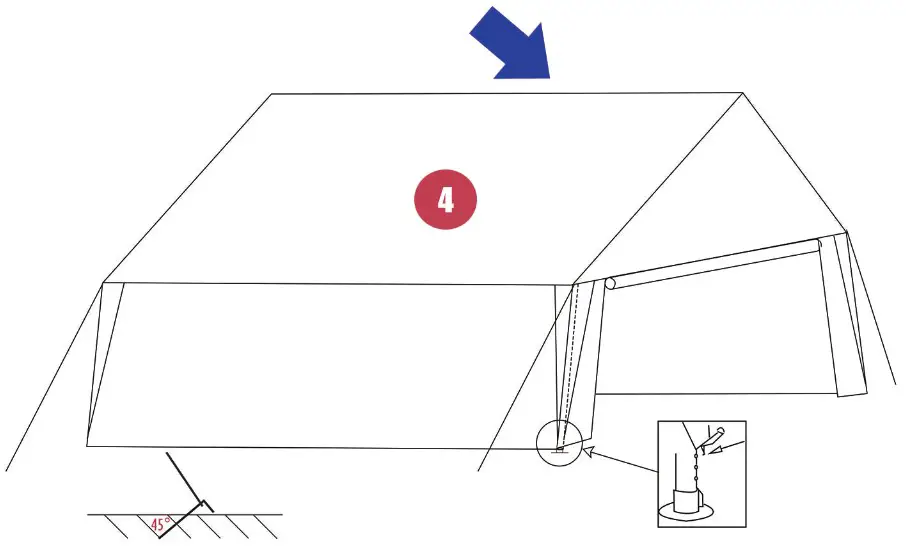 4

45°