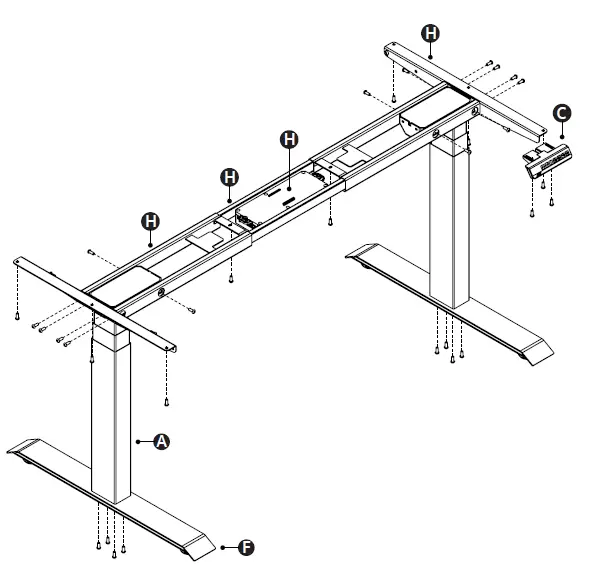 H
C
H
H
H
A
F