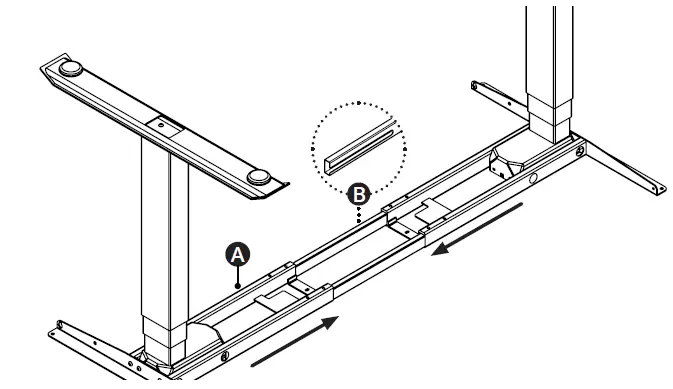 B
A