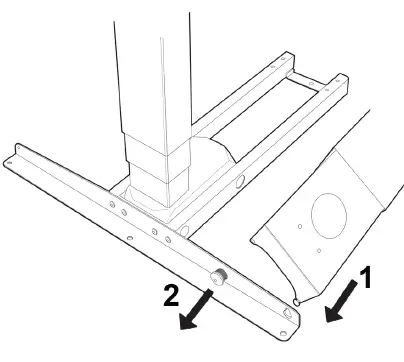 2
1