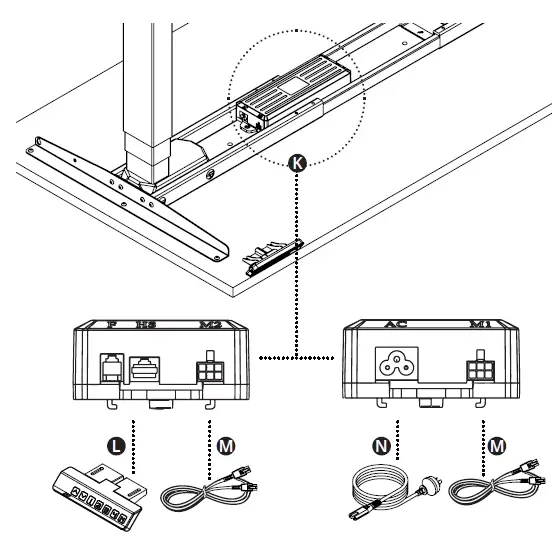 K

F HS M2

AC M1

L

M

N

M