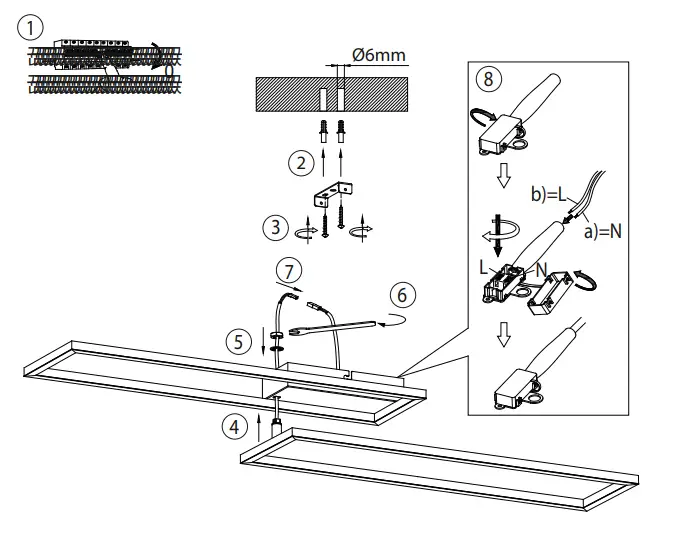 1

0

Ø6mm

2

3

7

6

5

4

8

b)=L

a)=N

L

N