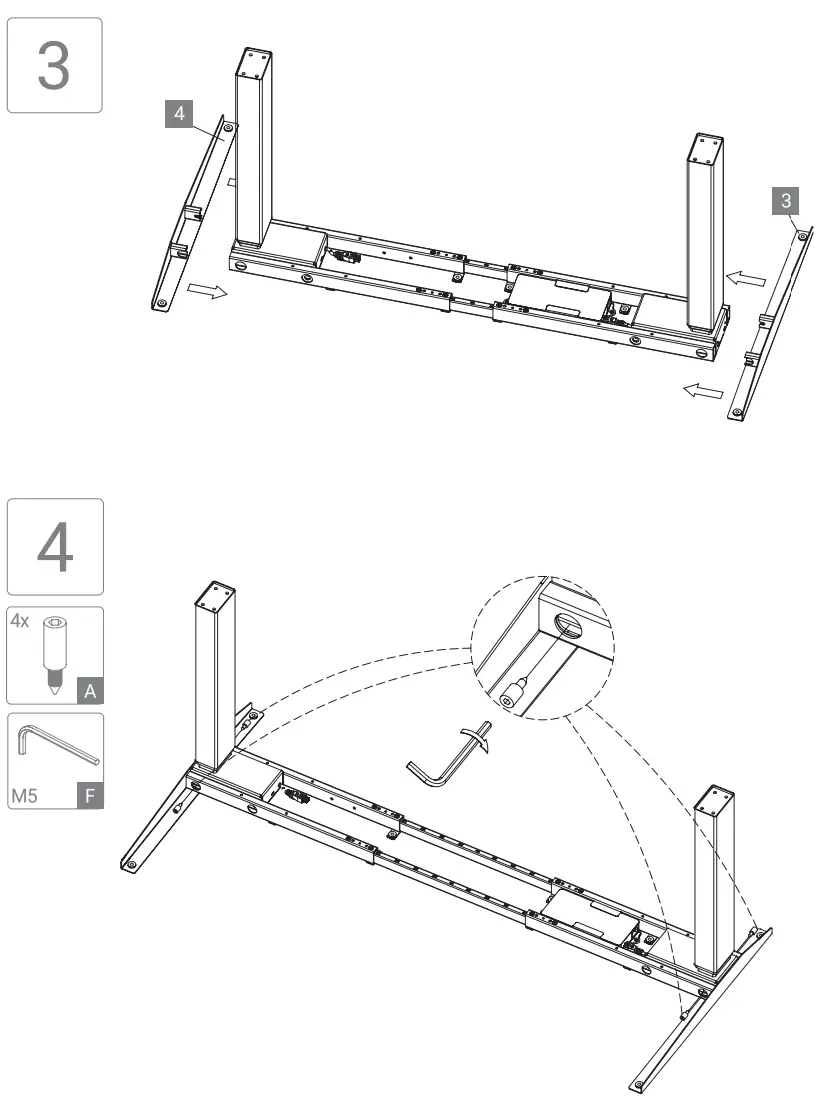 3

4

3

4

4x

A

M5

F