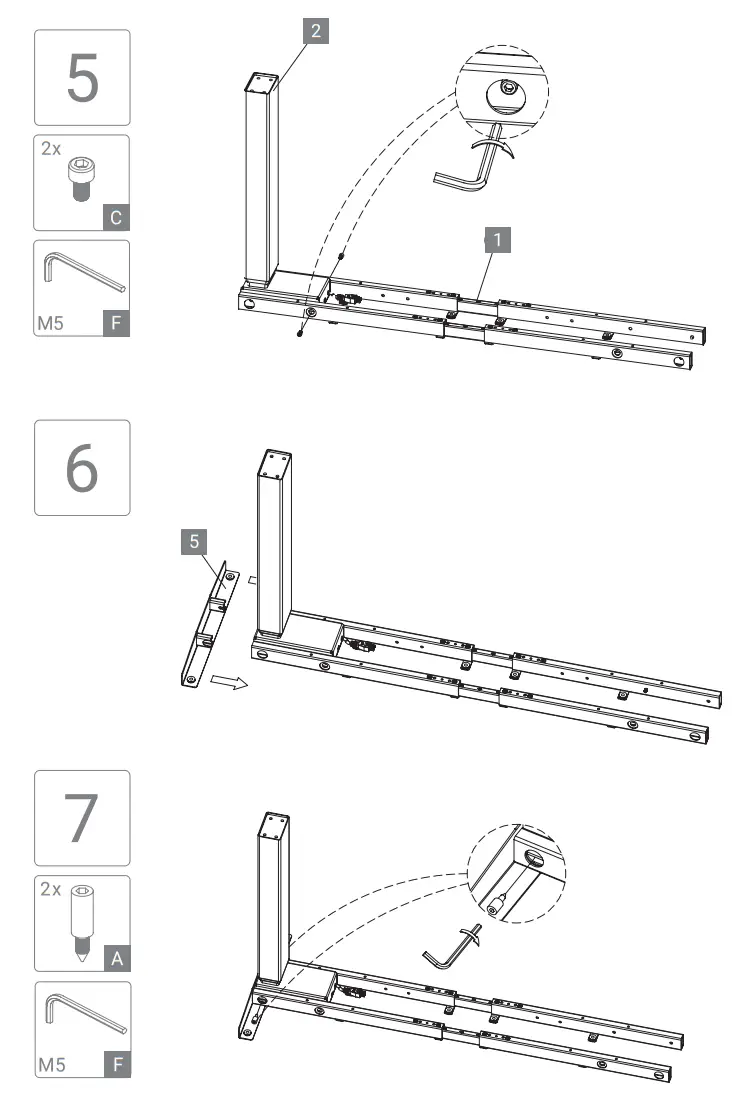 5

2x

C

M5

F

2

1

6

5

7

2x

A

M5

F