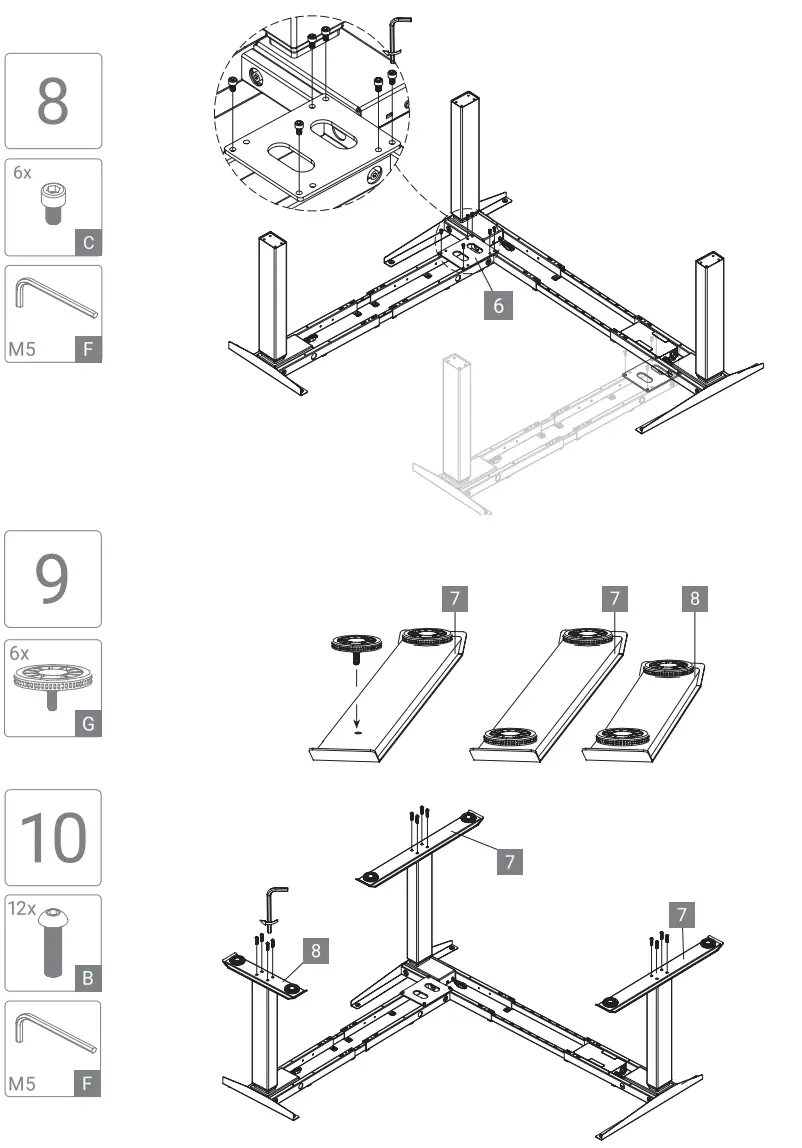 8

6x

C

M5 F

6

9

6x

G

7

7

8

10

12x

B

M5 F

7

8

7