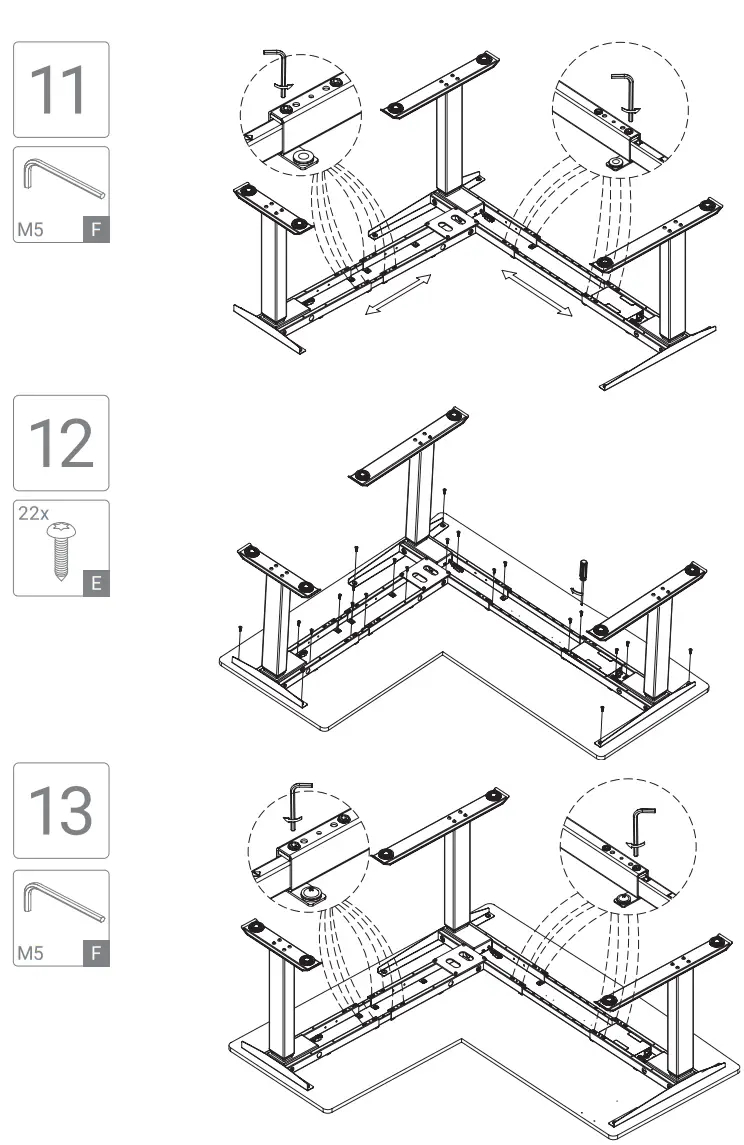 11

M5 F

12

22x

E

13

M5 F