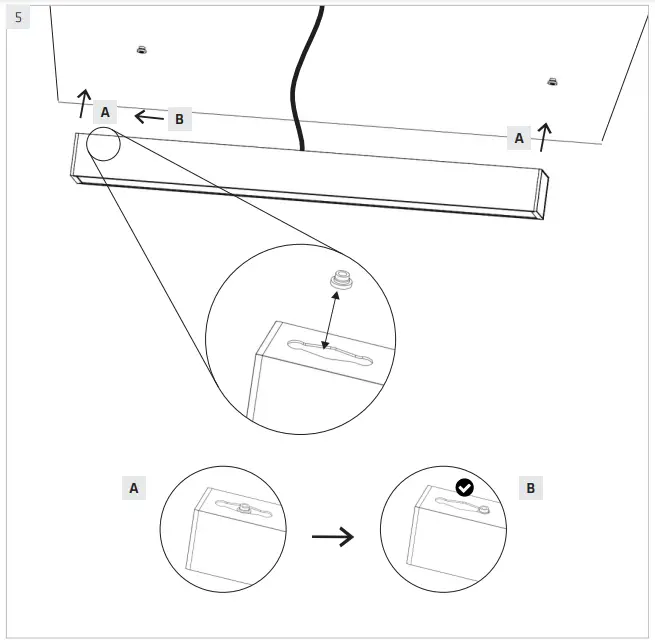 5

A

B

A

A

B