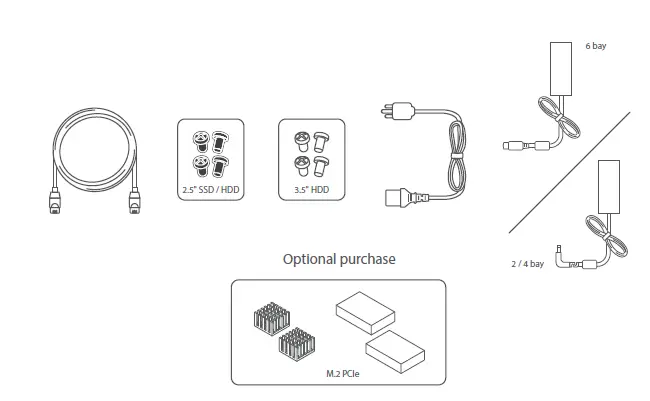 2.5" SSD / HDD

3.5" HDD

6 bay

2 / 4 bay

Optional purchase

M.2 PCIe