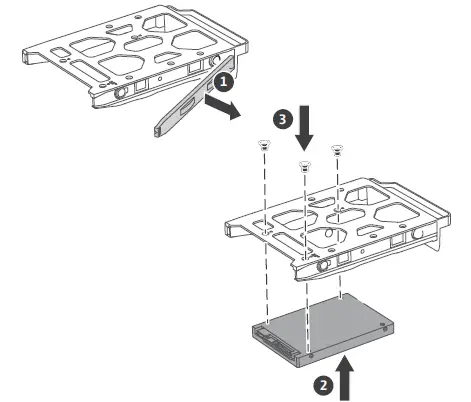 1
3
2