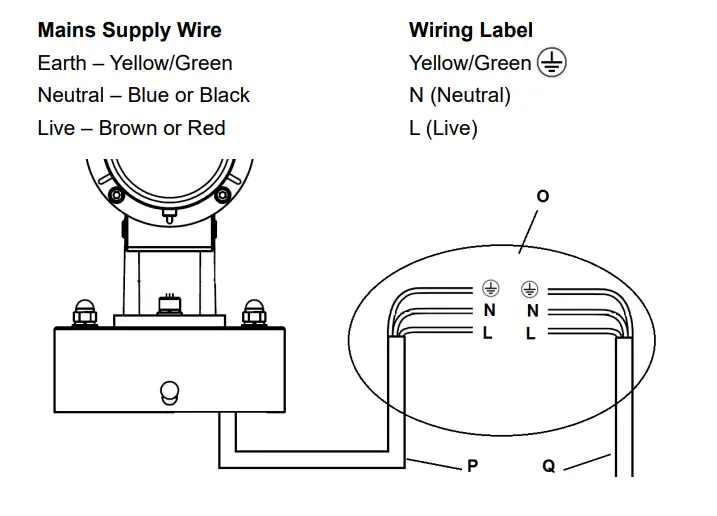 | Mains Supply Wire | Wiring Label |
|---|---|
| Earth – Yellow/Green | Yellow/Green ⏚ |
| Neutral – Blue or Black | N (Neutral) |
| Live – Brown or Red | L (Live) |

O

⏚ ⏚
N N
L L

P Q