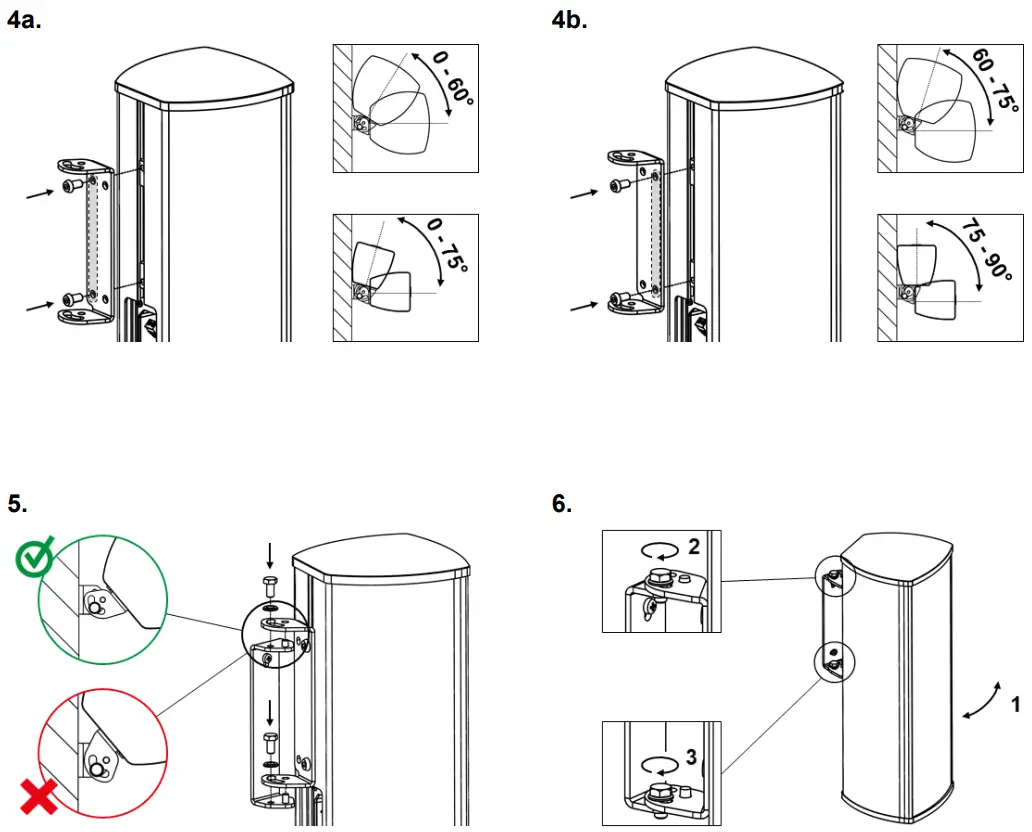 4a.

0 - 60°

0 - 75°

4b.

60 - 75°

75 - 90°

5.

6.

2

3

1