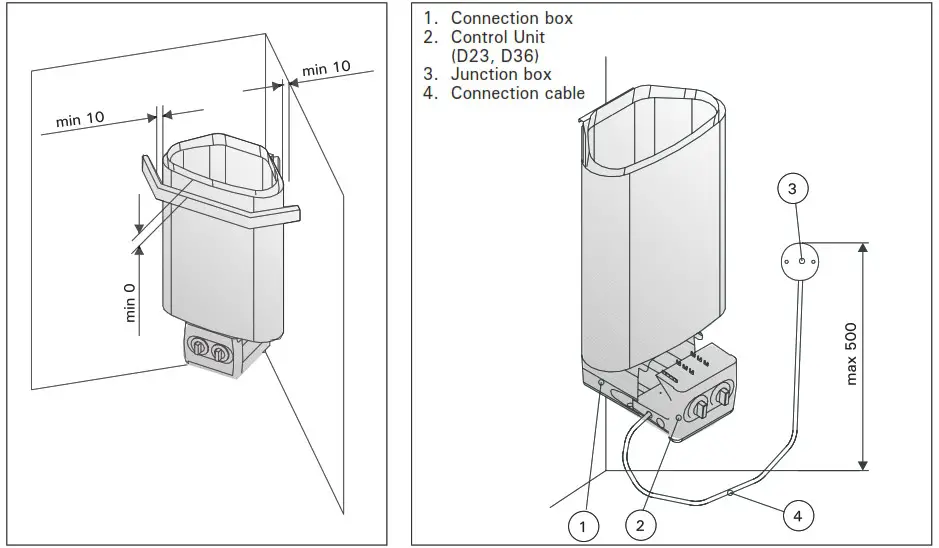 min 10

min 10

min 0

1. Connection box
2. Control Unit (D23, D36)
3. Junction box
4. Connection cable

3

max 500

1

2

4