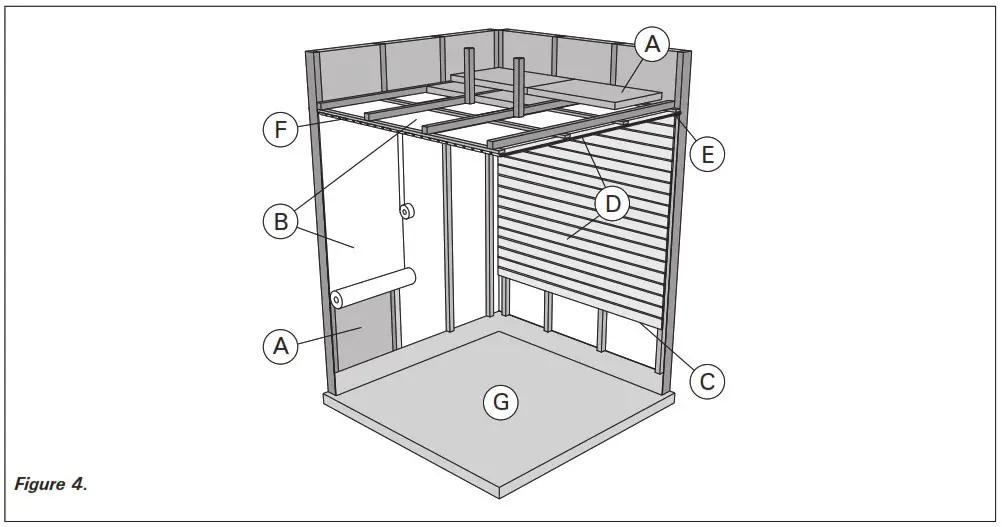 A
F
E
B
D
A
C
G
Figure 4.