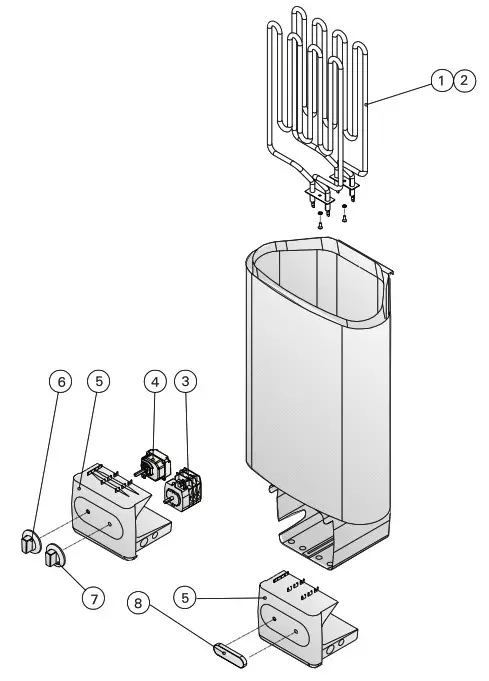 1 2
6 5 4 3
7
8 5