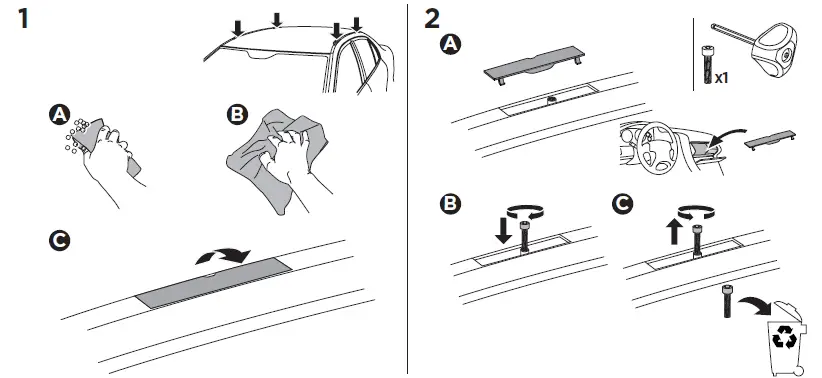 1

A

B

C

2

A

x1

B

C