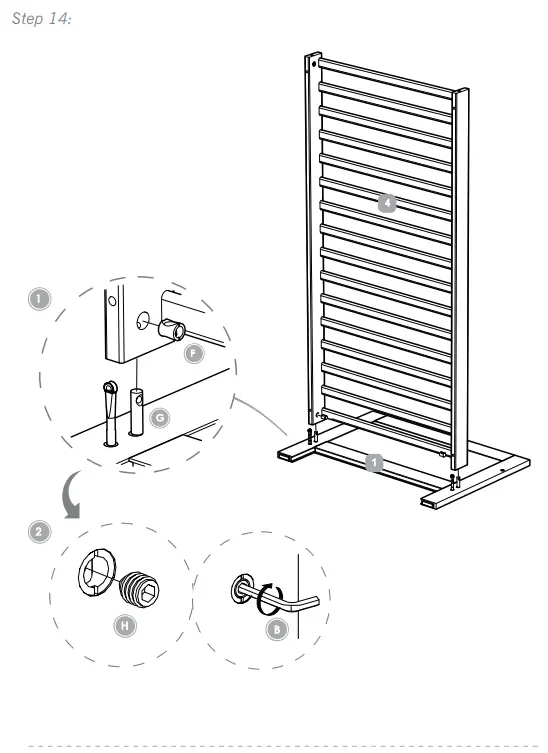 Step 14:

4

1

F

G

1

2

H

B