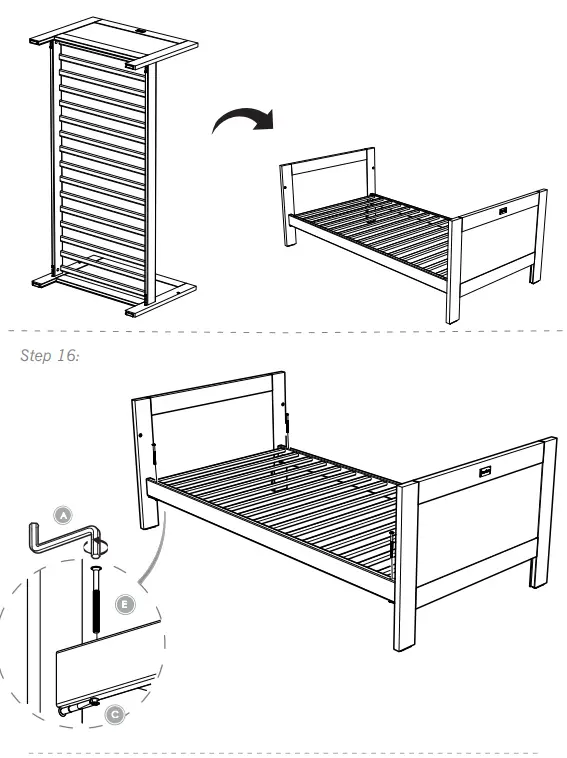 Step 16:

A

E

C