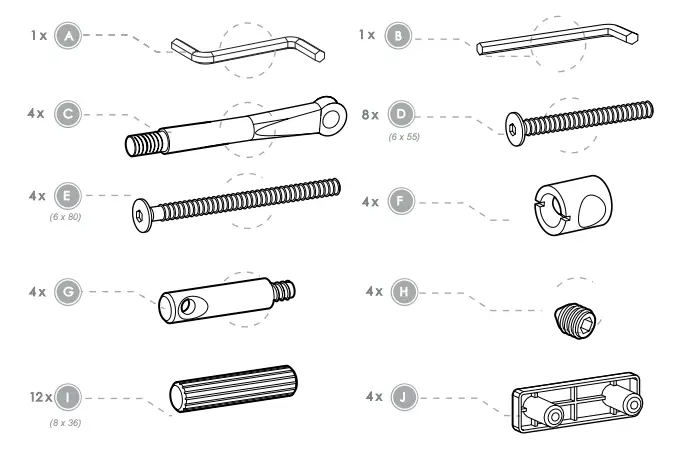 1 x A

1 x B

4 x C

8 x D
(6 x 55)

4 x E
(6 x 80)

4 x F

4 x G

4 x H

12 x I
(8 x 36)

4 x J