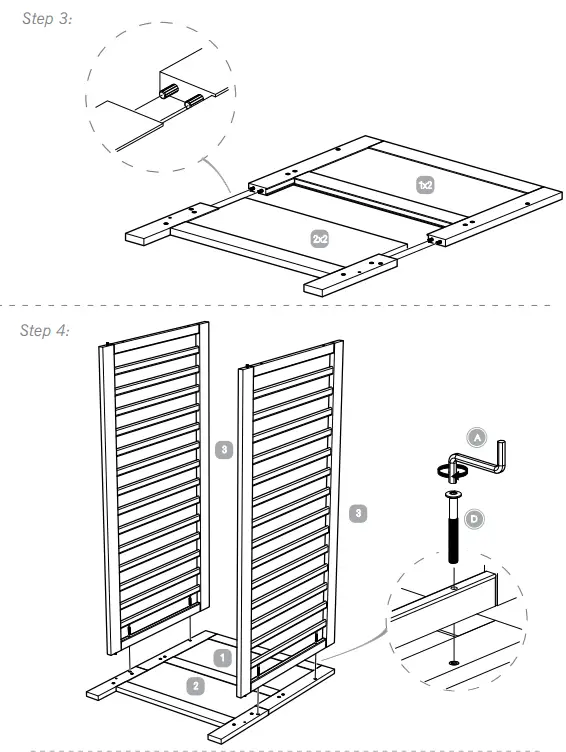 Step 3:

1x2

2x2

Step 4:

3

3

A

D

1

2