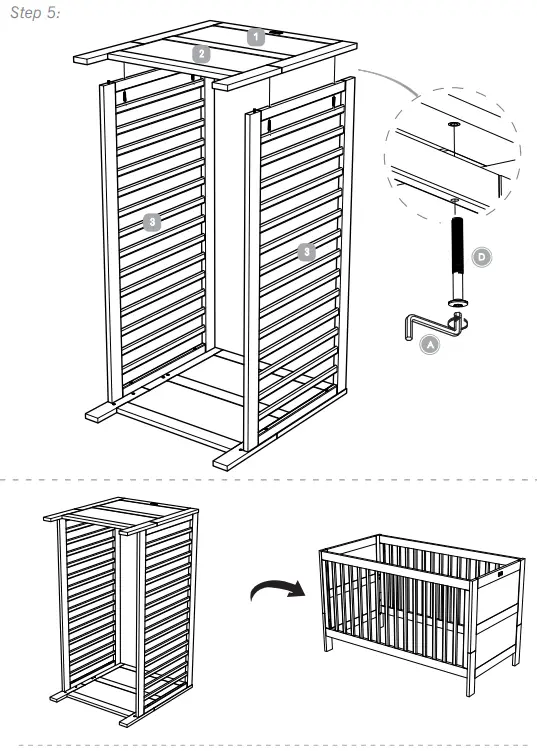 Step 5:

1

2

3

3

D

A