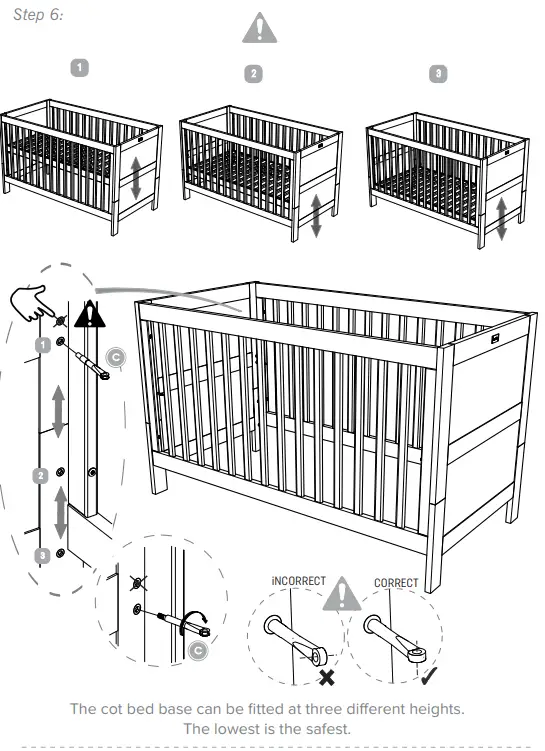 Step 6:

1

2

3

1

C

2

3

C

iNCORRECT

CORRECT

The cot bed base can be fitted at three different heights.
The lowest is the safest.