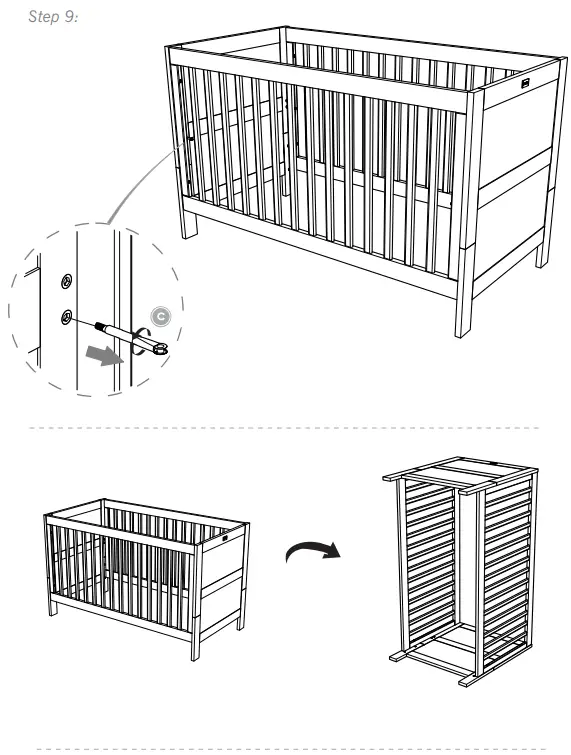 Step 9:

C