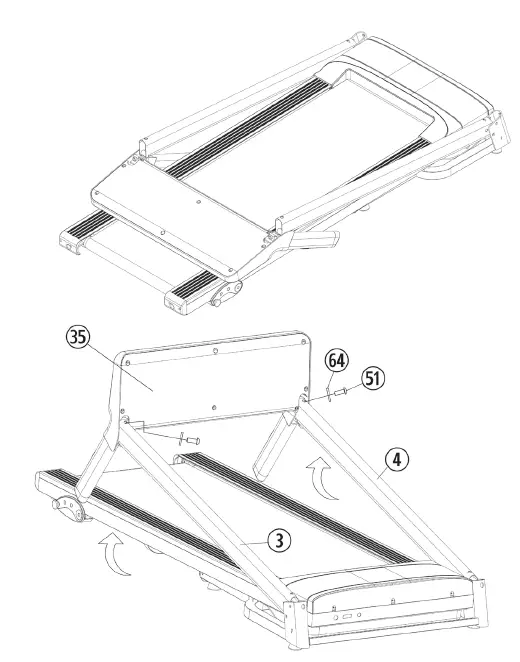 35
64
51
4
3