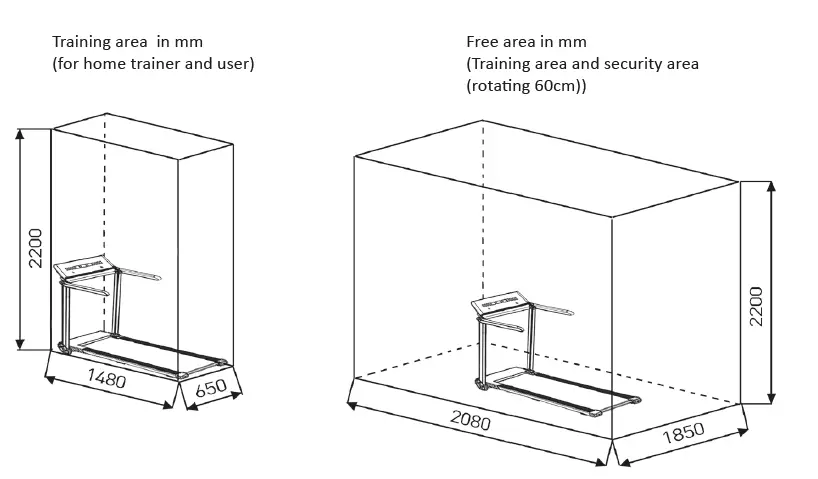 Training area  in mm
(for home trainer and user)

2200

1480

650

Free area in mm
(Training area and security area
(rotating 60cm))

2200

2080

1850