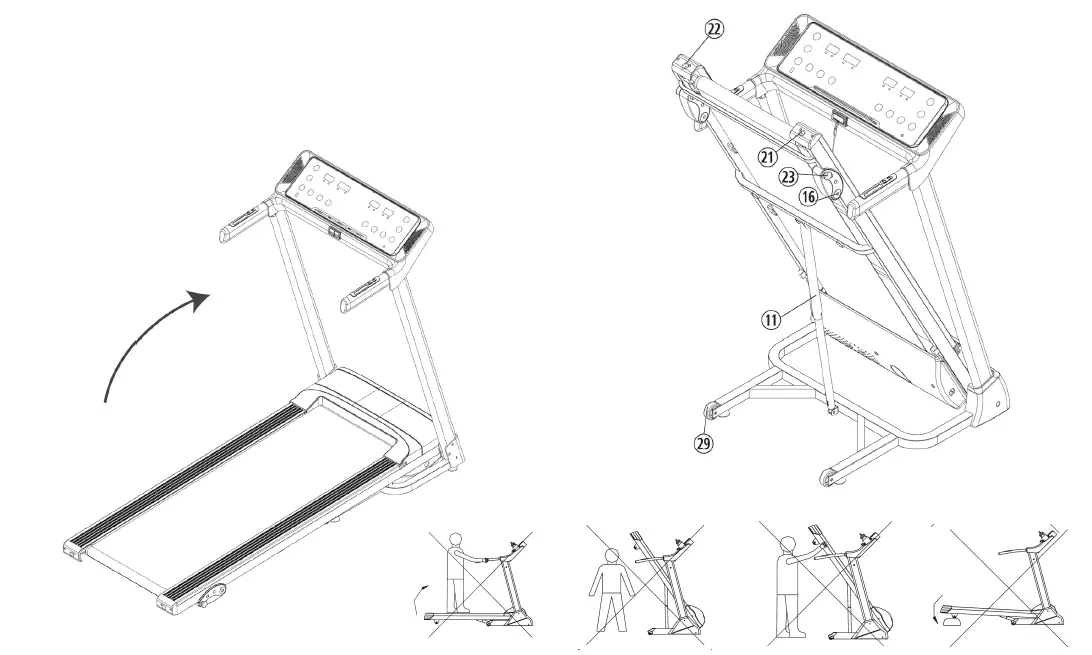 22
21
23
16
11
29