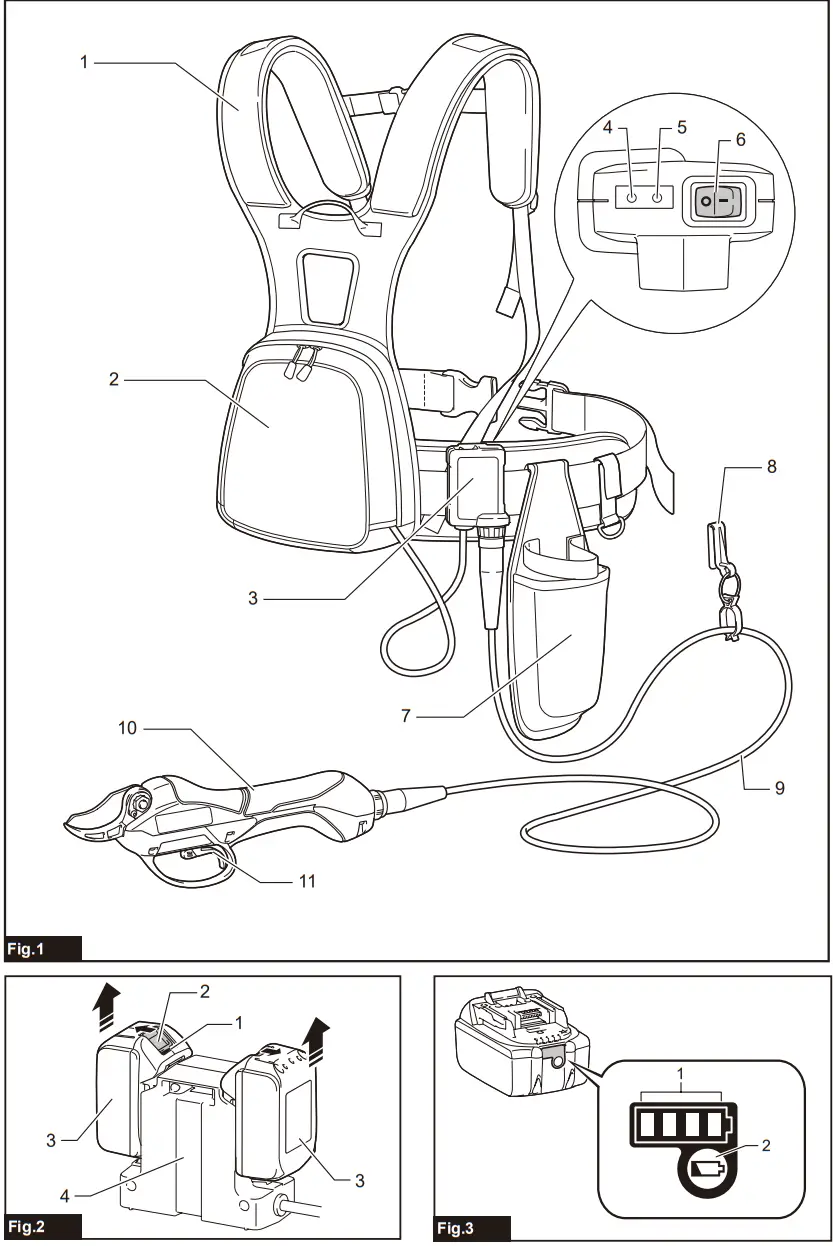 1
4 5 6
2
8
3
7
10
9
11
Fig.1

2
1
3
3
4
Fig.2

1
2
Fig.3