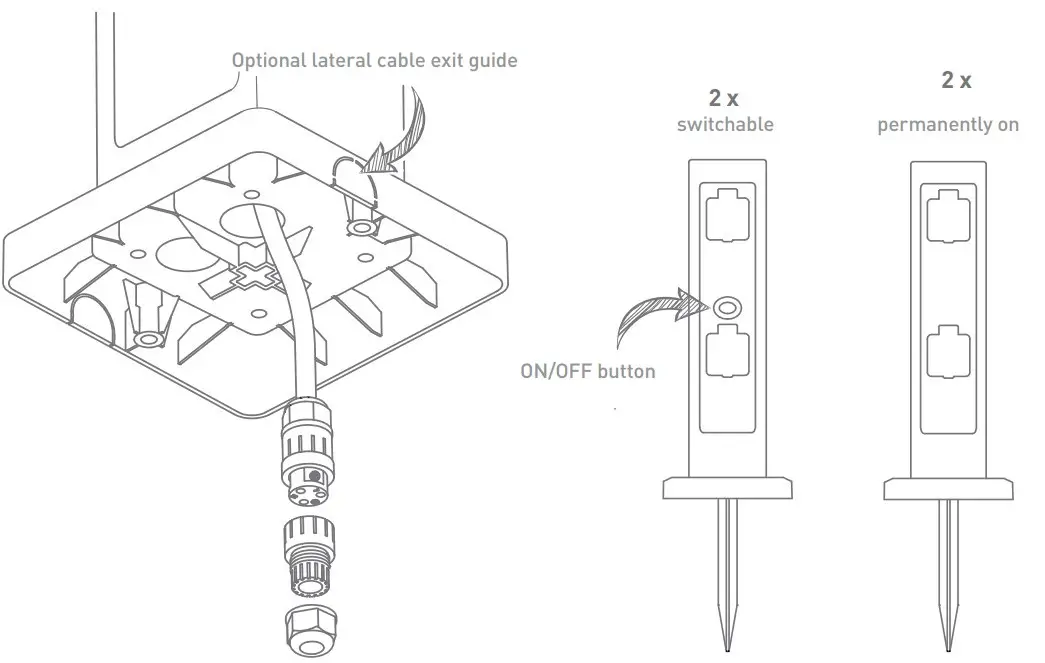 Optional lateral cable exit guide

2 x
switchable

2 x
permanently on

ON/OFF button