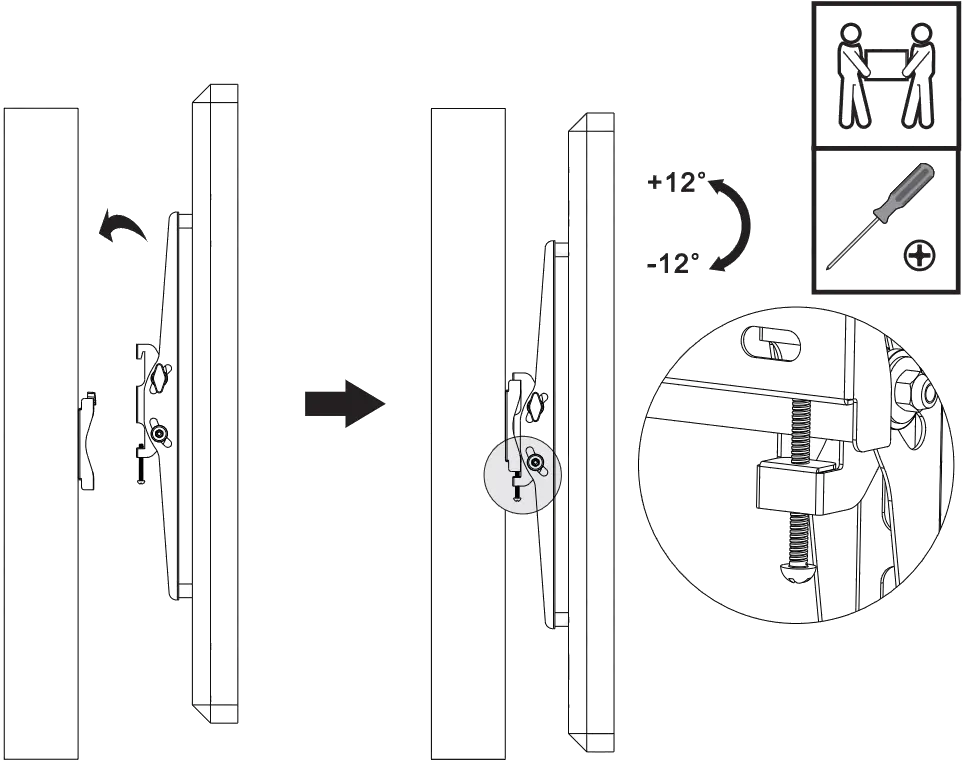 +12°
-12°