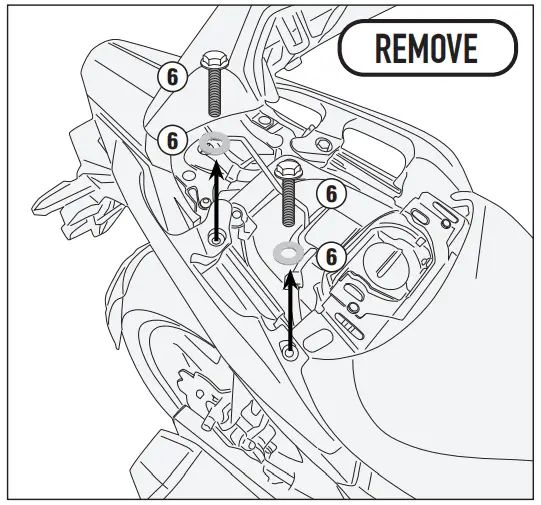 REMOVE

6

6

6

6