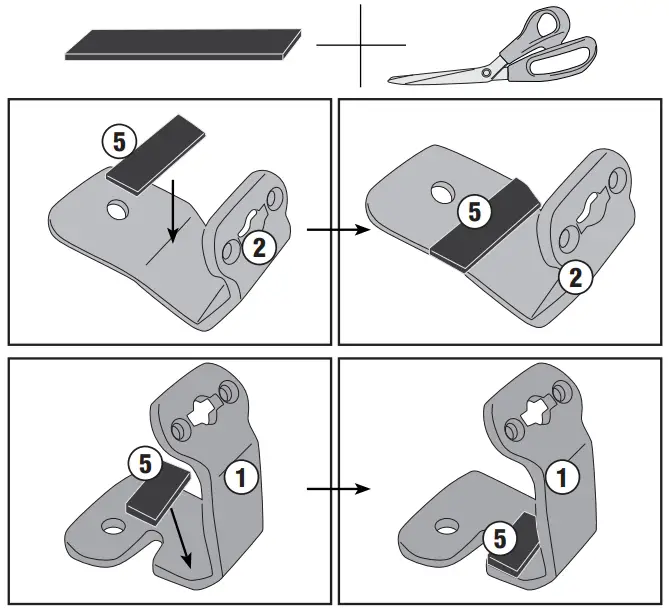 5
2
5
2
5
1
1
5