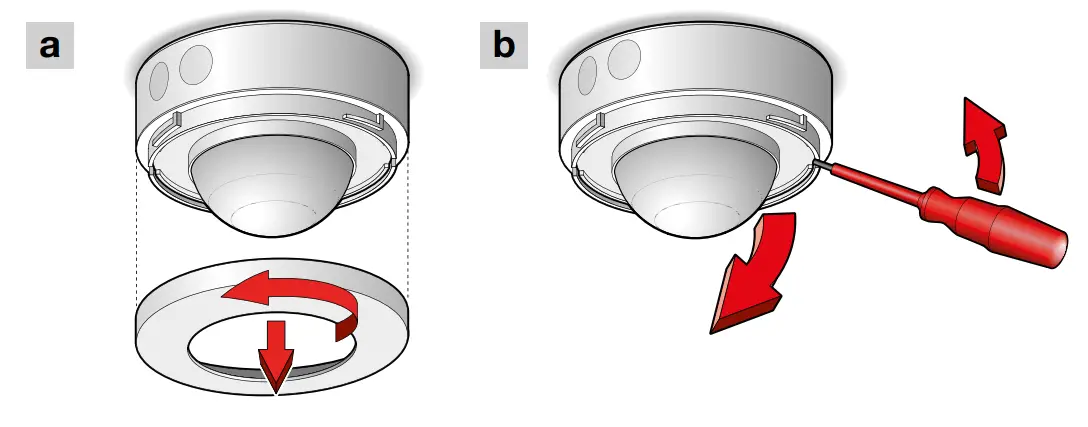 a

b