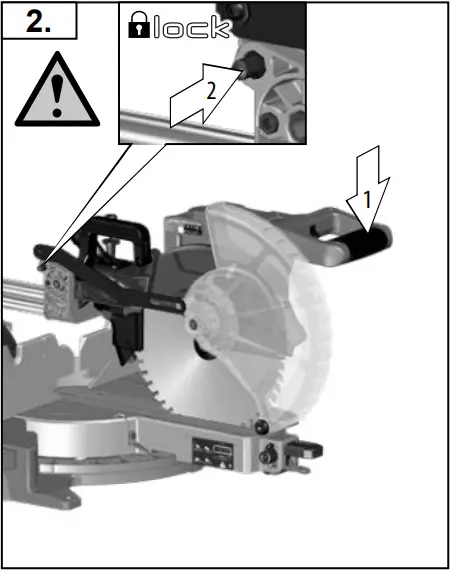 2.

lock

2

1