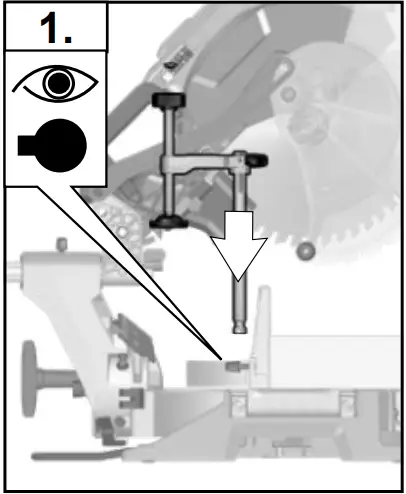 1.