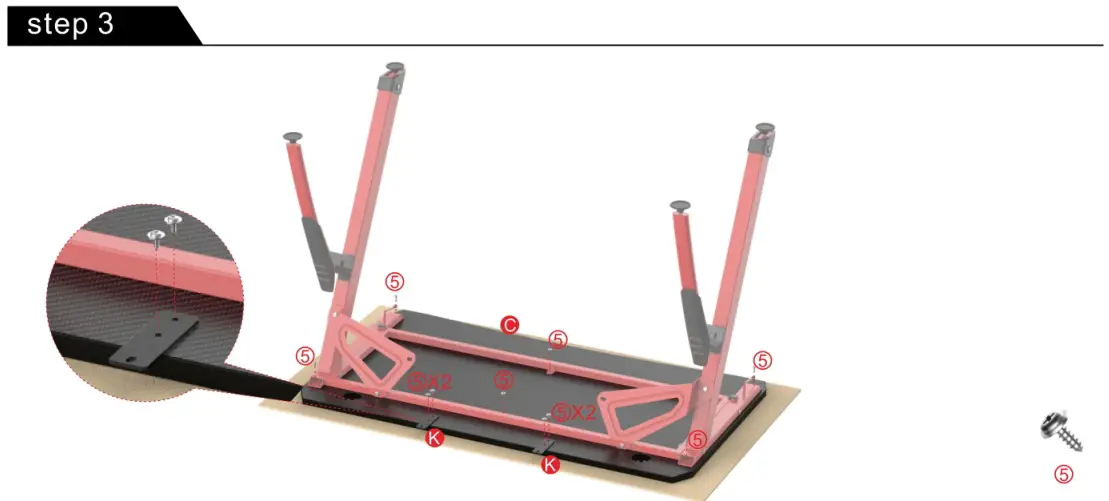 step 3

⑤
C
⑤
⑤
⑤
⑤X2
⑤
⑤X2
⑤
K
K

⑤